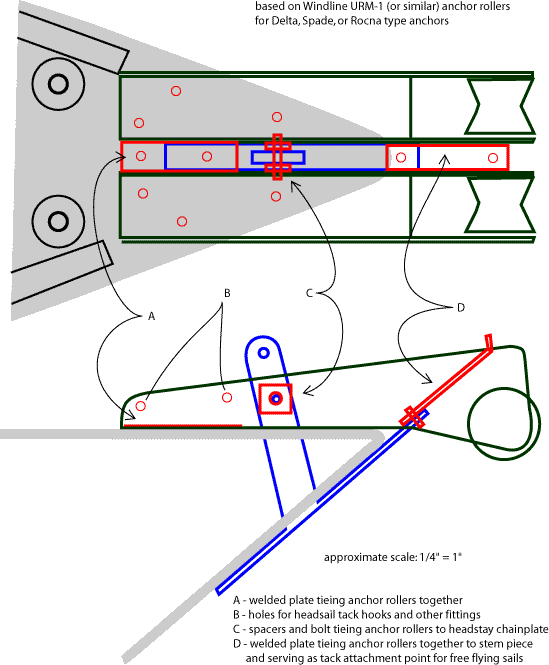 based on Windline URM-1 (or similar) anchor rollers
for Delta, Spade, or Rocna type anchors

A

B

C

D

approximate scale: 1/4" = 1"

A - welded plate tieing anchor rollers together
B - holes for headsail tack hooks and other fittings
C - spacers and bolt tieing anchor rollers to headstay chainplate
D - welded plate tieing anchor rollers together to stem piece and serving as tack attachment point for free flying sails